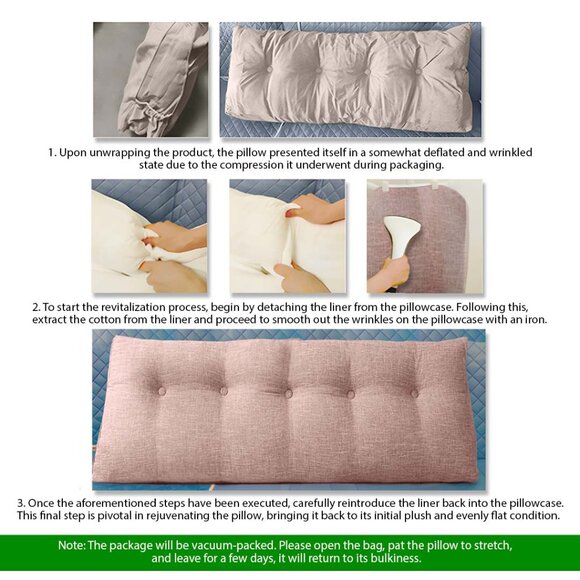 1. Upon unwrapping the product, the pillow presented itself in a somewhat deflated and wrinkled state due to the compression it underwent during packaging.

2. To start the revitalization process, begin by detaching the liner from the pillowcase. Following this, extract the cotton from the liner and proceed to smooth out the wrinkles on the pillowcase with an iron.

3. Once the aforementioned steps have been executed, carefully reintroduce the liner back into the pillowcase. This final step is pivotal in rejuvenating the pillow, bringing it back to its initial plush and evenly flat condition.

Note: The package will be vacuum-packed. Please open the bag, pat the pillow to stretch, and leave for a few days, it will return to its bulkiness.